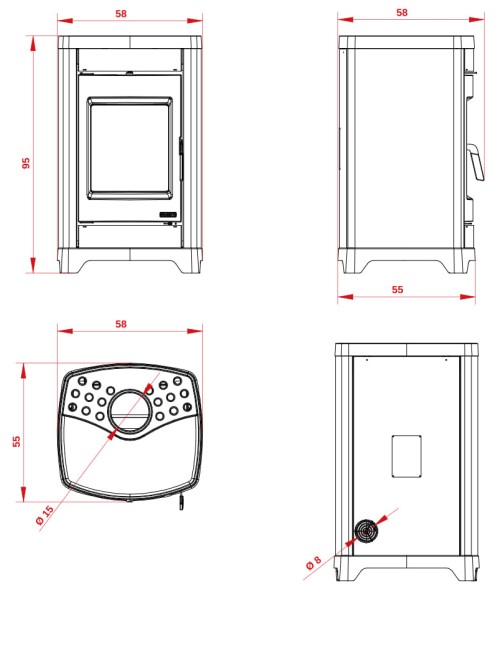 58

95

58

55

58

55

Ø 15

Ø 8